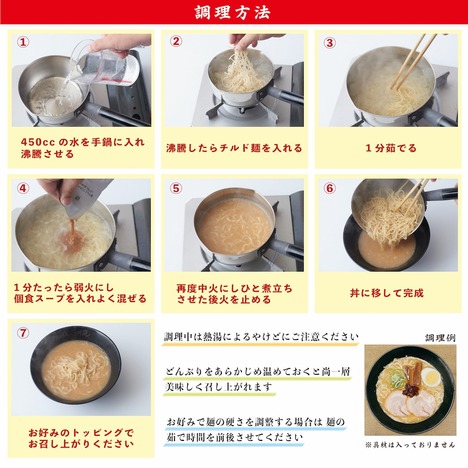 調理方法

①
450cc の水を手鍋に入れ沸騰させる

②
沸騰したらチルド麺を入れる

③
１分茹でる

④
１分たったら弱火にし個食スープを入れよく混ぜる

⑤
再度中火にしひと煮立ちさせた後火を止める

⑥
丼に移して完成

⑦
お好みのトッピングでお召し上がりください

調理中は熱湯によるやけどにご注意ください

どんぶりをあらかじめ温めておくと尚一層美味しく召し上がれます

お好みで麺の硬さを調整する場合は 麺の茹で時間を前後させてください

調理例

※具材は入っておりません