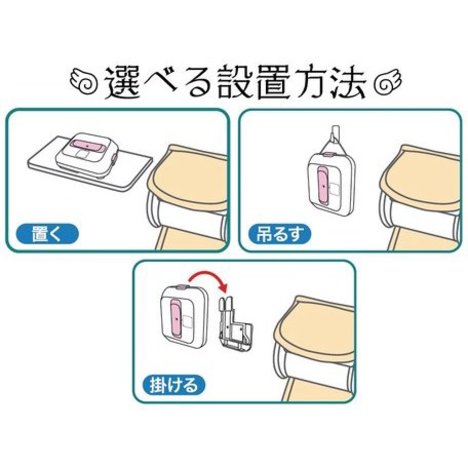 選べる設置方法

置く

吊るす

掛ける