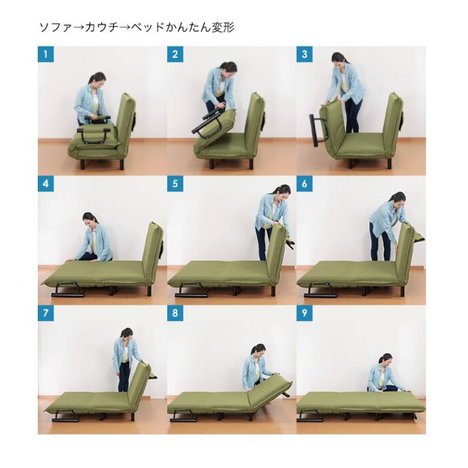 ソファ→カウチ→ベッドかんたん変形

1

2

3

4

5

6

7

8

9