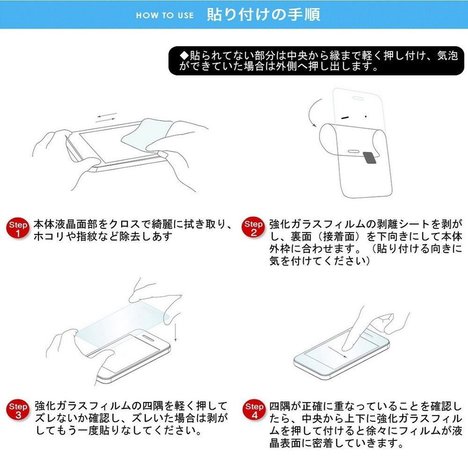 HOW TO USE 貼り付けの手順

◆貼られてない部分は中央から縁まで軽く押し付け、気泡ができていた場合は外側へ押し出します。

Step 1 本体液晶面部をクロスで綺麗に拭き取り、ホコリや指紋など除去しあす

Step 2 強化ガラスフィルムの剥離シートを剥がし、裏面（接着面）を下向きにして本体外枠に合わせます。（貼り付ける向きに気を付けてください）

Step 3 強化ガラスフィルムの四隅を軽く押してズレないか確認し、ズレいた場合は剥がしてもう一度貼りなしてください。

Step 4 四隅が正確に重なっていることを確認したら、中央から上下に強化ガラスフィルムを押して付けると徐々にフィルムが液晶表面に密着していきます。