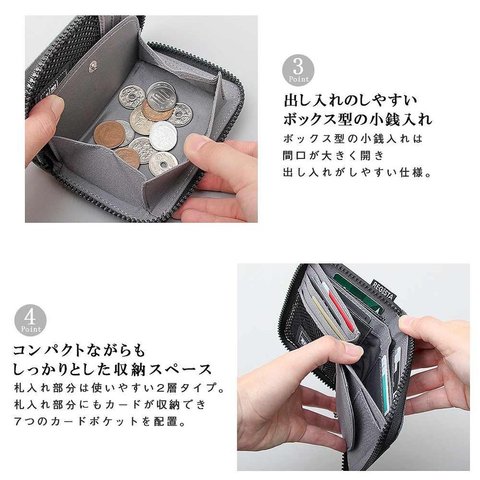 3
Point

出し入れのしやすい
ボックス型の小銭入れ

ボックス型の小銭入れは
間口が大きく開き
出し入れがしやすい仕様。

REGISTA

4
Point

コンパクトながらも
しっかりとした収納スペース

札入れ部分は使いやすい2層タイプ。
札入れ部分にもカードが収納でき
7つのカードポケットを配置。