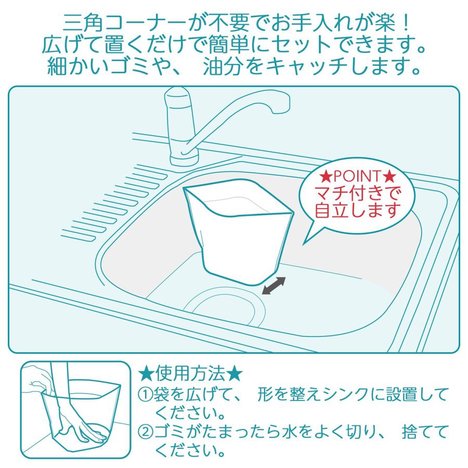 三角コーナーが不要でお手入れが楽！
広げて置くだけで簡単にセットできます。
細かいゴミや、 油分をキャッチします。

★POINT★
マチ付きで
自立します

★使用方法★
①袋を広げて、 形を整えシンクに設置してください。
②ゴミがたまったら水をよく切り、 捨ててください。