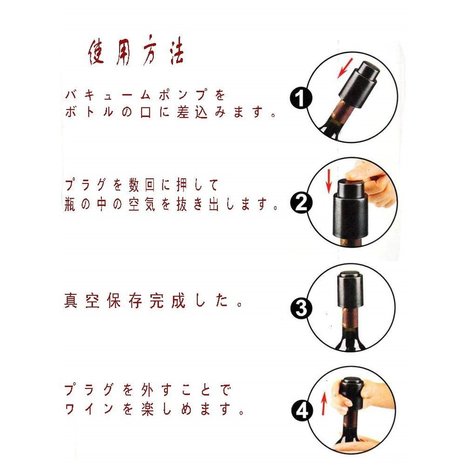 使用方法

バキュームポンプを
ボトルの口に差込みます。

1

プラグを数回に押して
瓶の中の空気を抜き出します。

2

真空保存完成した。

3

プラグを外すことで
ワインを楽しめます。

4