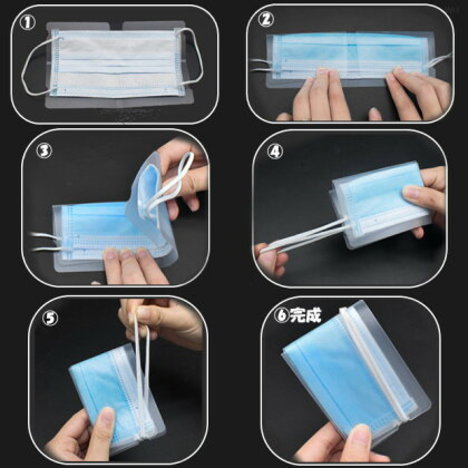 ①

②

③

④

⑤

⑥完成